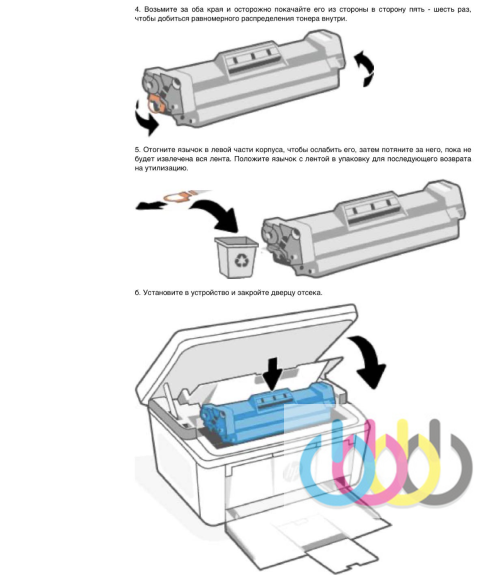 4. Возьмите за оба края и осторожно покачайте его из стороны в сторону пять - шесть раз, чтобы добиться равномерного распределения тонера внутри.

5. Отогните язычок в левой части корпуса, чтобы ослабить его, затем потяните за него, пока не будет извлечена вся лента. Положите язычок с лентой в упаковку для последующего возврата на утилизацию.

6. Установите в устройство и закройте дверцу отсека.